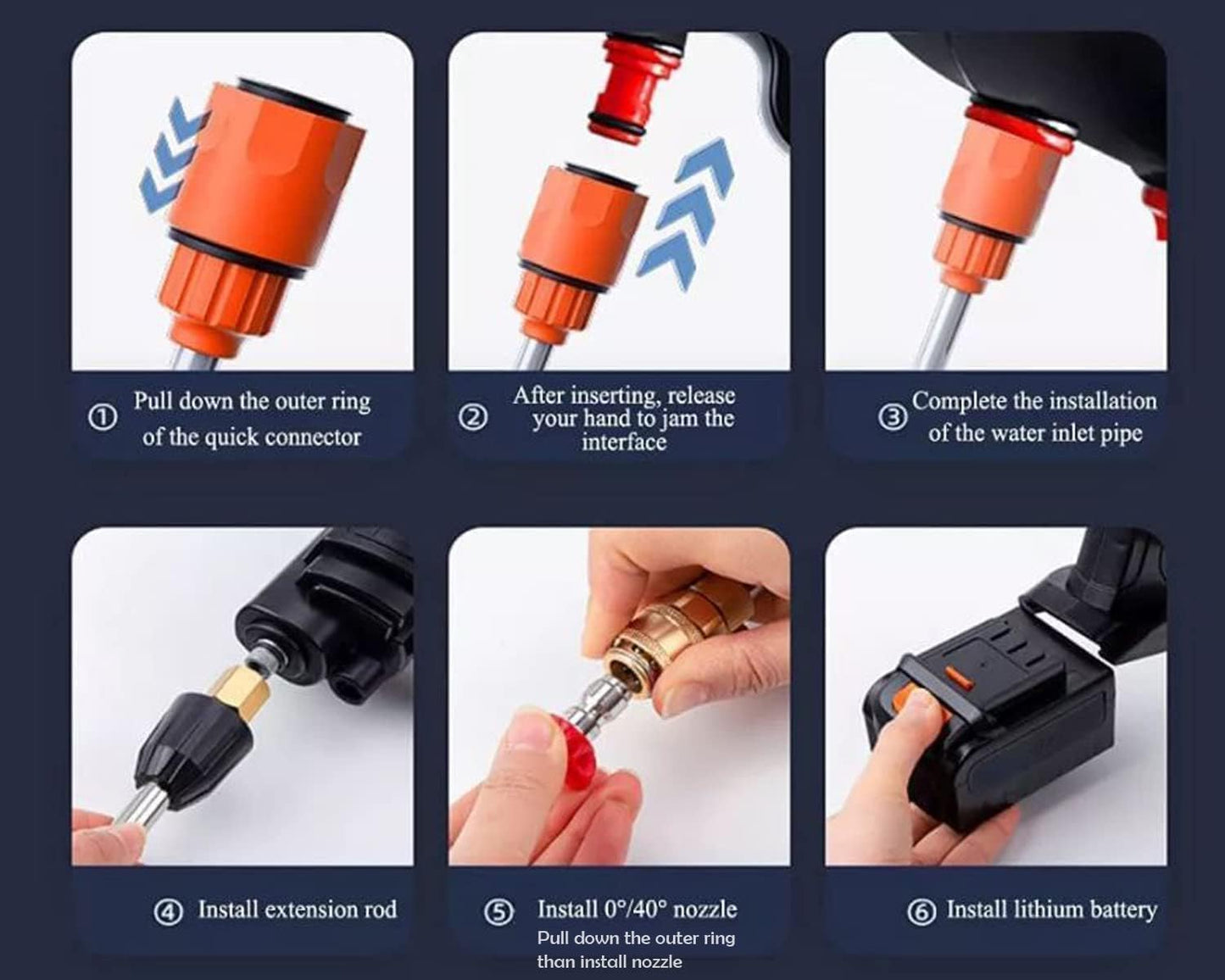 ① Pull down the outer ring of the quick connector

② After inserting, release your hand to jam the interface

③ Complete the installation of the water inlet pipe

④ Install extension rod

⑤ Install 0°/40° nozzle
Pull down the outer ring than install nozzle

⑥ Install lithium battery