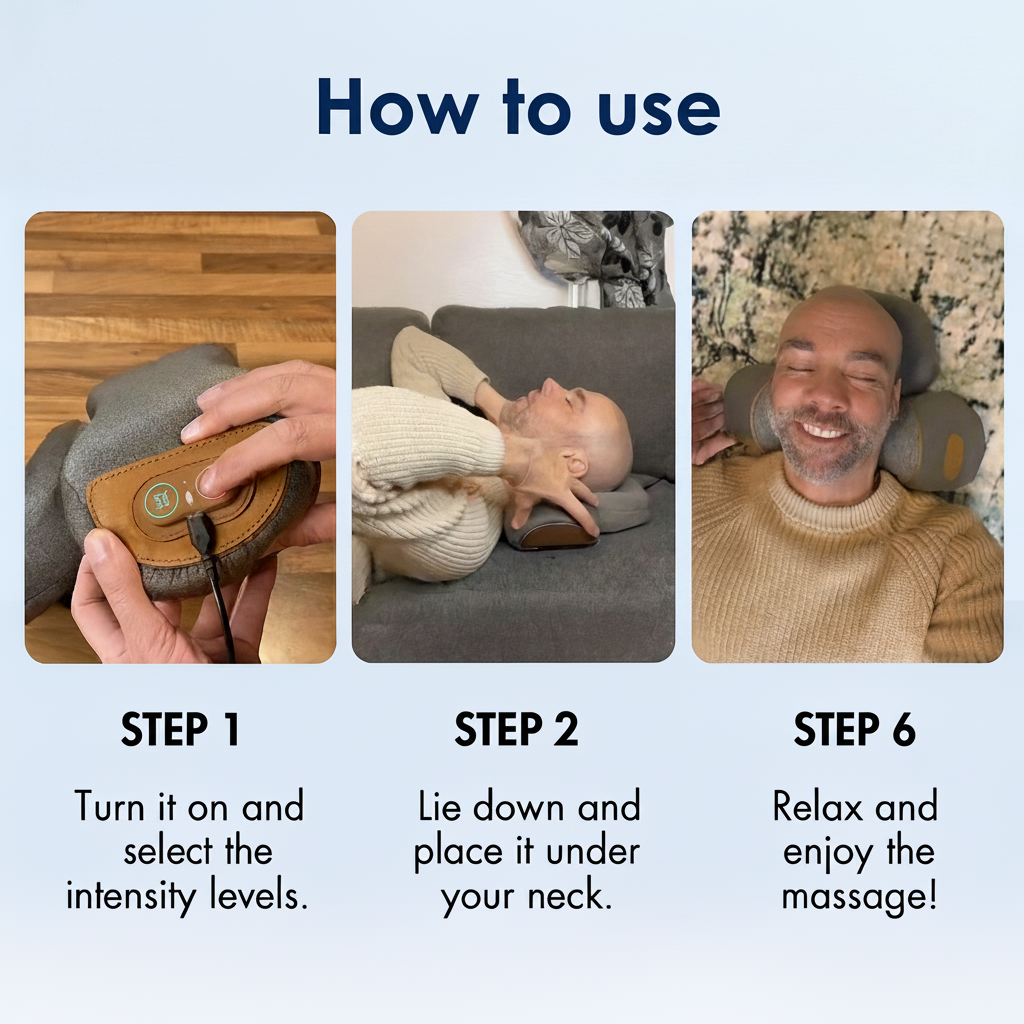 How to use

STEP 1

Turn it on and select the intensity levels.

STEP 2

Lie down and place it under your neck.

STEP 6

Relax and enjoy the massage!