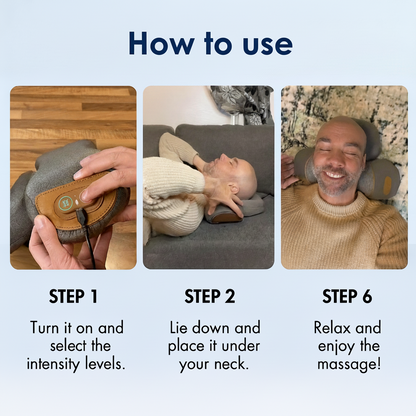 How to use

STEP 1

Turn it on and select the intensity levels.

STEP 2

Lie down and place it under your neck.

STEP 6

Relax and enjoy the massage!